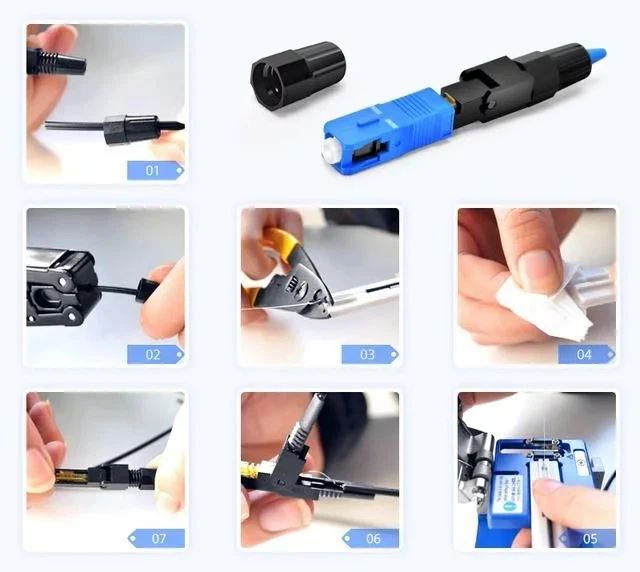 01

02

03

04

07

06

05