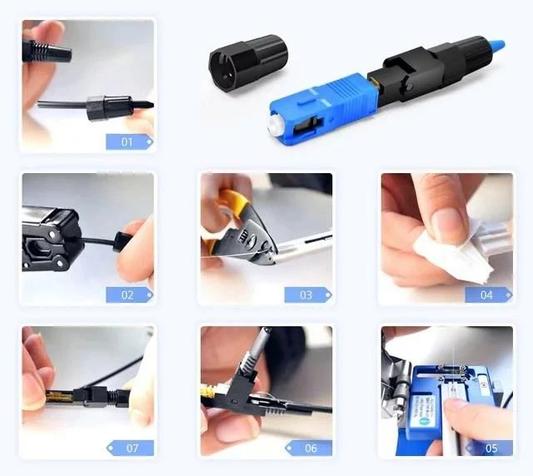 01

02

03

04

07

06

05